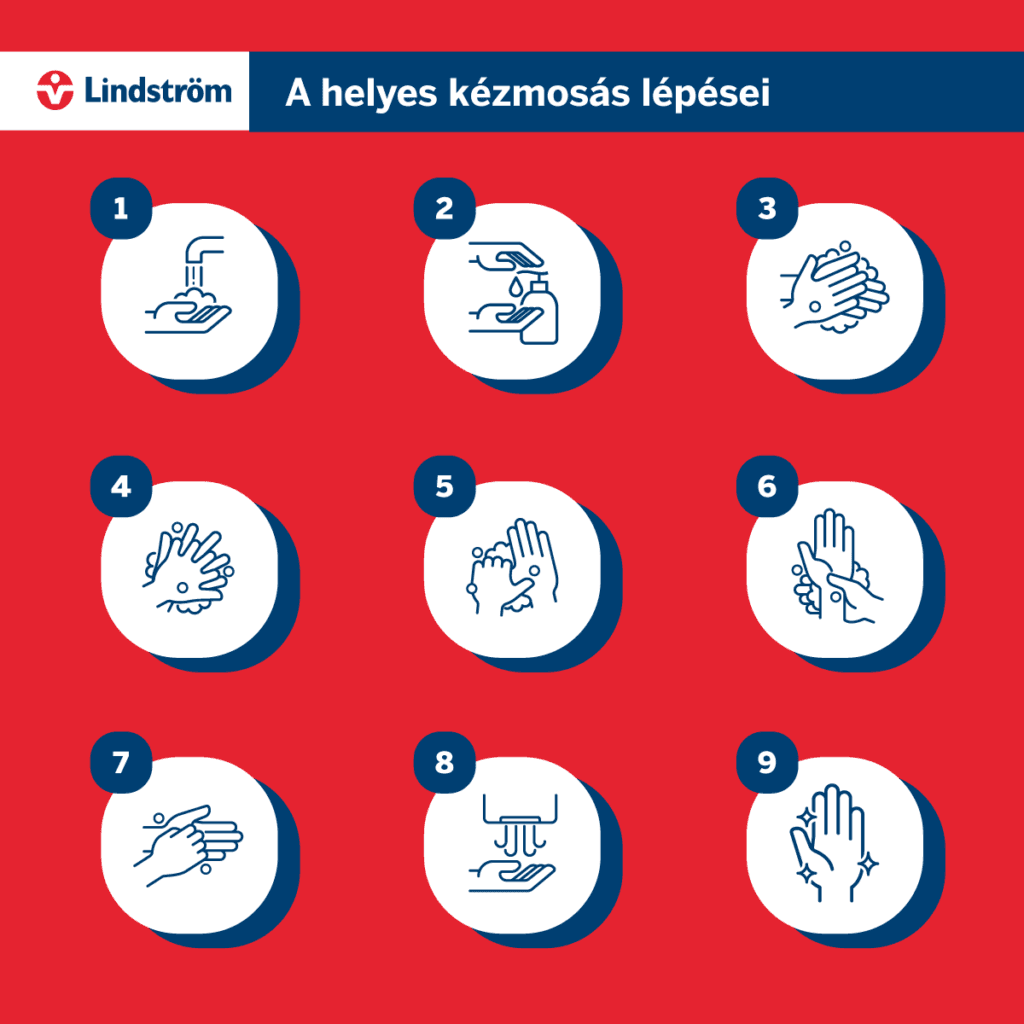 Lindström

A helyes kézmosás lépései

1

2

3

4

5

6

7

8

9